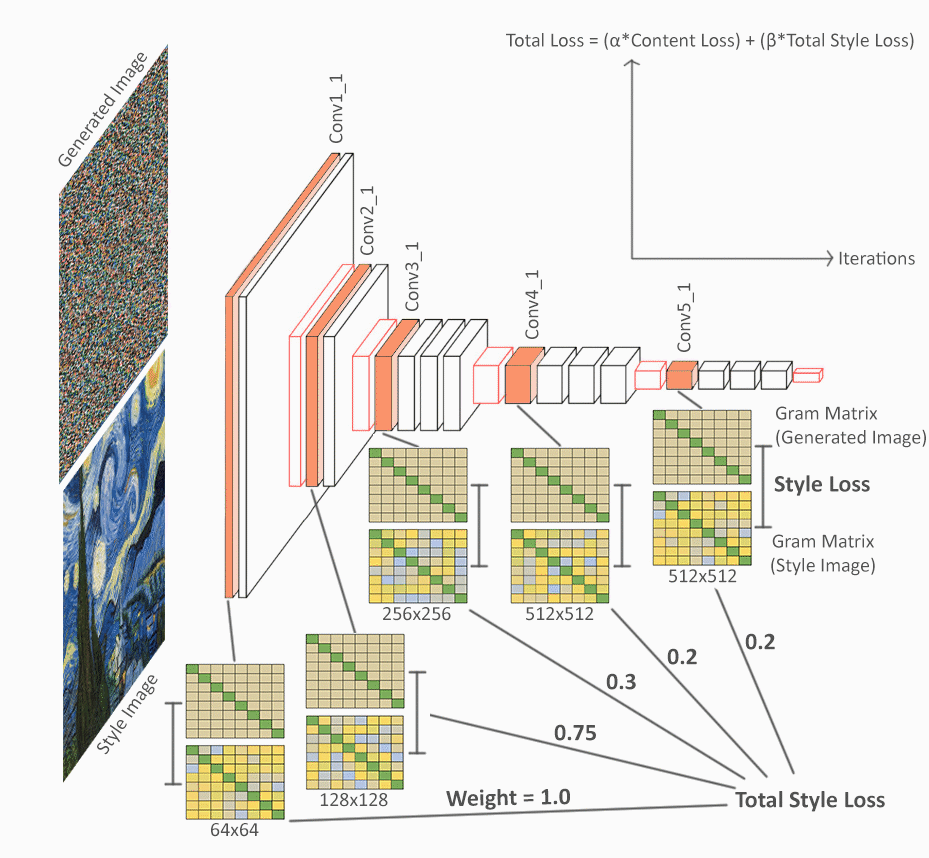 Total Loss = (α*Content Loss) + (β*Total Style Loss)

Iterations

Generated Image

Style Image

Conv1_1

Conv2_1

Conv3_1

Conv4_1

Conv5_1

Gram Matrix (Generated Image)

Style Loss

Gram Matrix (Style Image)

512x512

256x256

512x512

128x128

64x64

0.2

0.2

0.3

0.75

Weight = 1.0

Total Style Loss